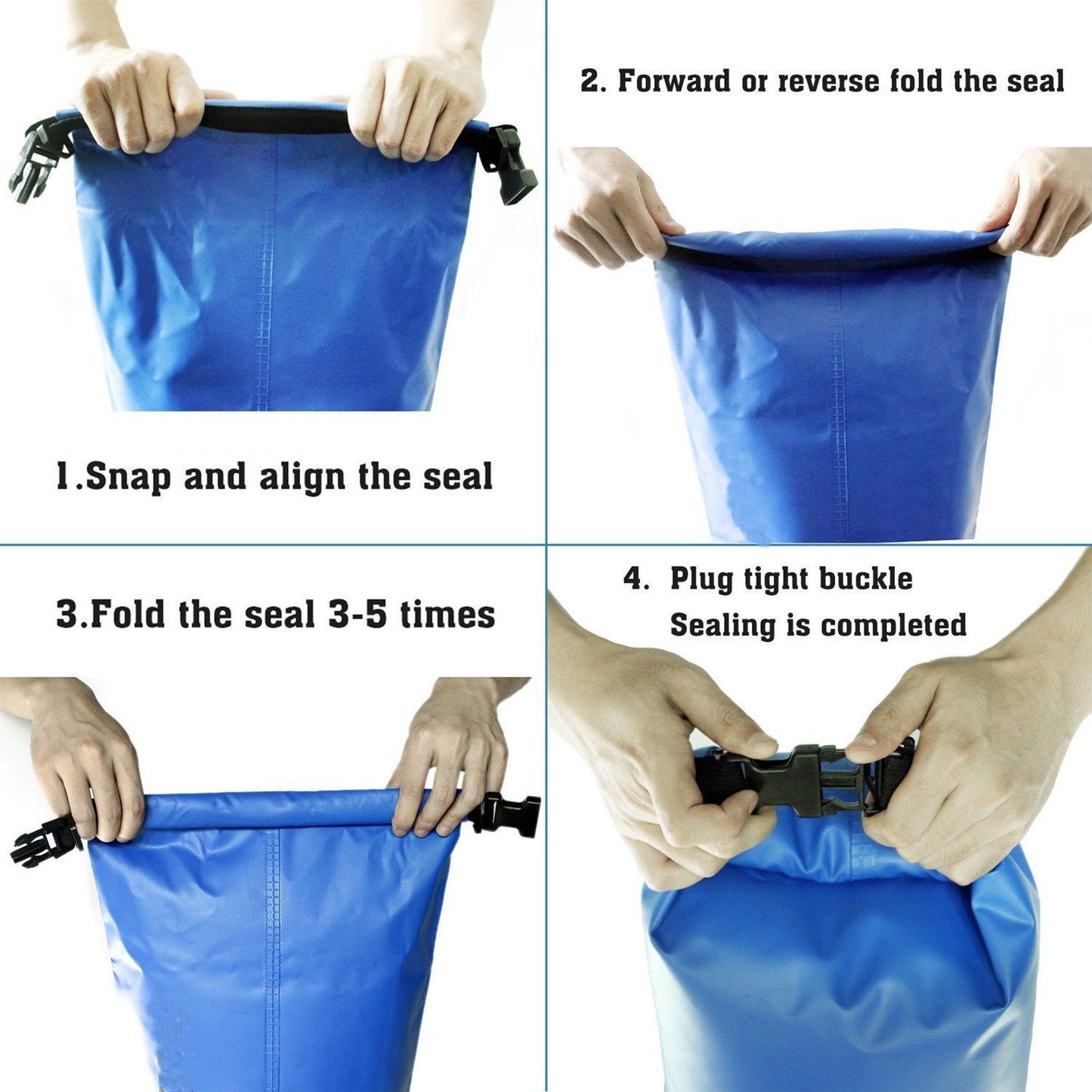 1.Snap and align the seal

2. Forward or reverse fold the seal

3.Fold the seal 3-5 times

4. Plug tight buckle
Sealing is completed